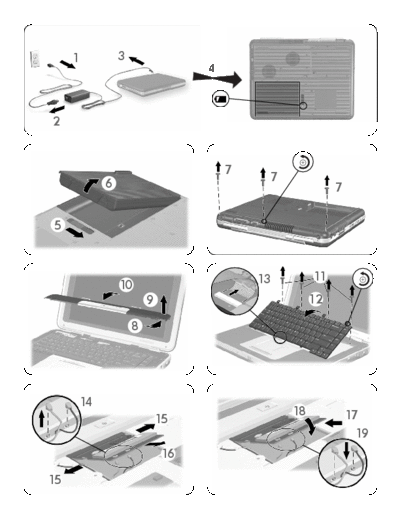 1
3
4
2
6
5
7
7
7
10
9
8
13
11
12
14
15
16
15
18
17
19