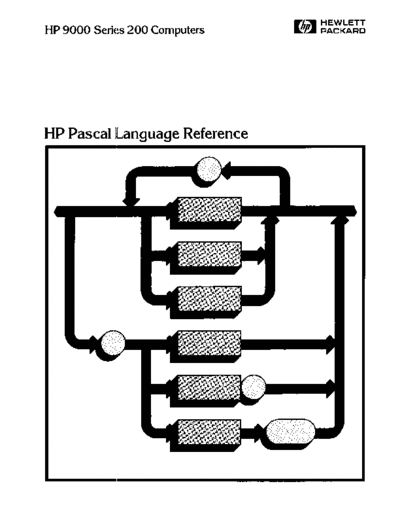 HP 9000 Series 200 Computers

hp HEWLETT PACKARD

HP Pascal Language Reference