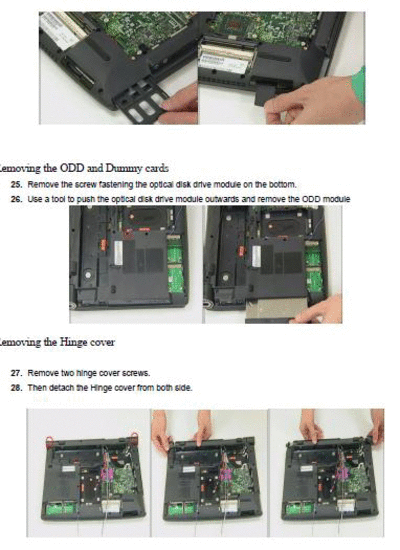 emoving the ODD and Dummy cards

25. Remove the screw fastening the optical disk drive module on the bottom.

26. Use a tool to push the optical disk drive module outwards and remove the ODD module

emoving the Hinge cover

27. Remove two hinge cover screws.

28. Then detach the Hinge cover from both side.